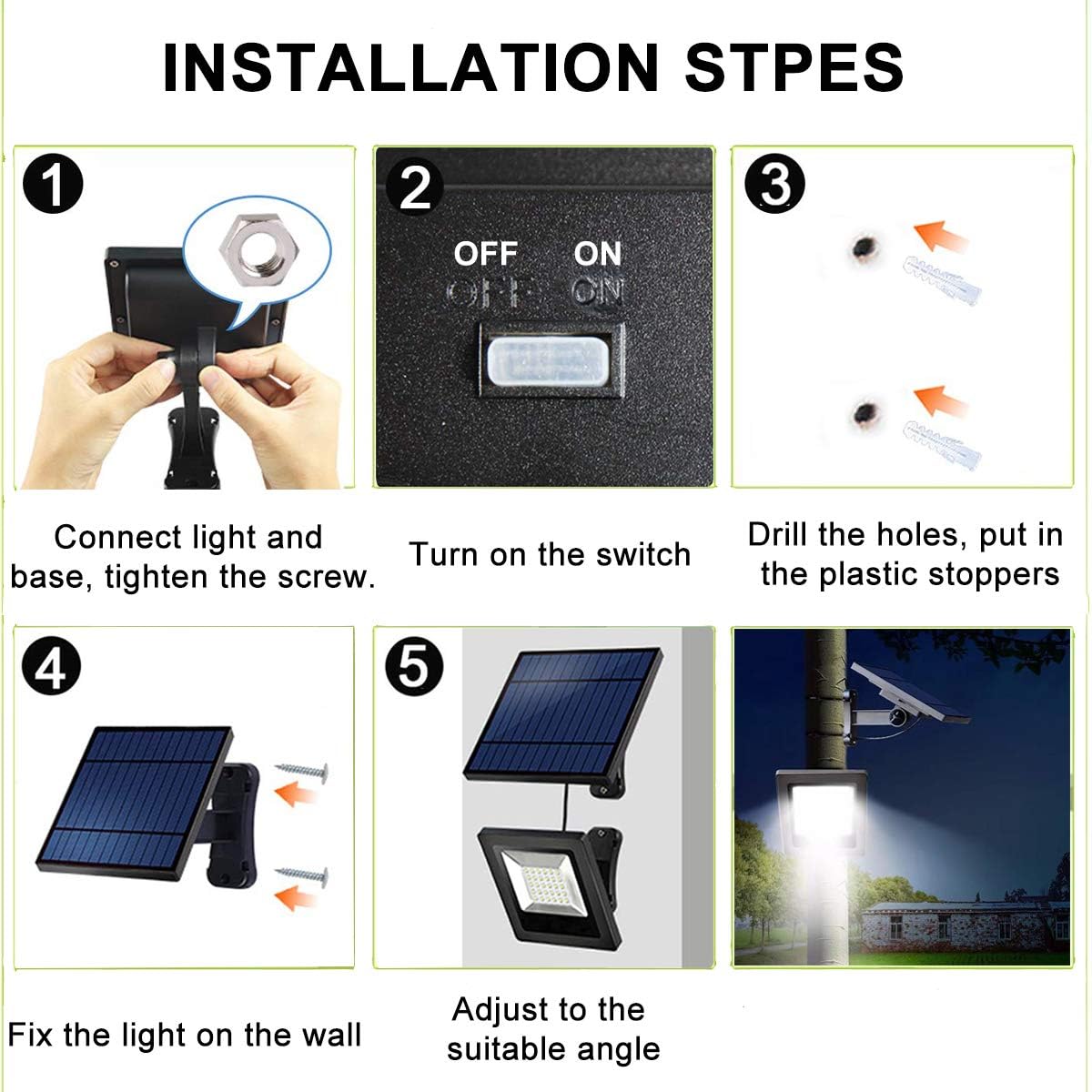 INSTALLATION STPES

1

Connect light and base, tighten the screw.

2

OFF ON

OFF ON

Turn on the switch

3

Drill the holes, put in the plastic stoppers

4

Fix the light on the wall

5

Adjust to the suitable angle