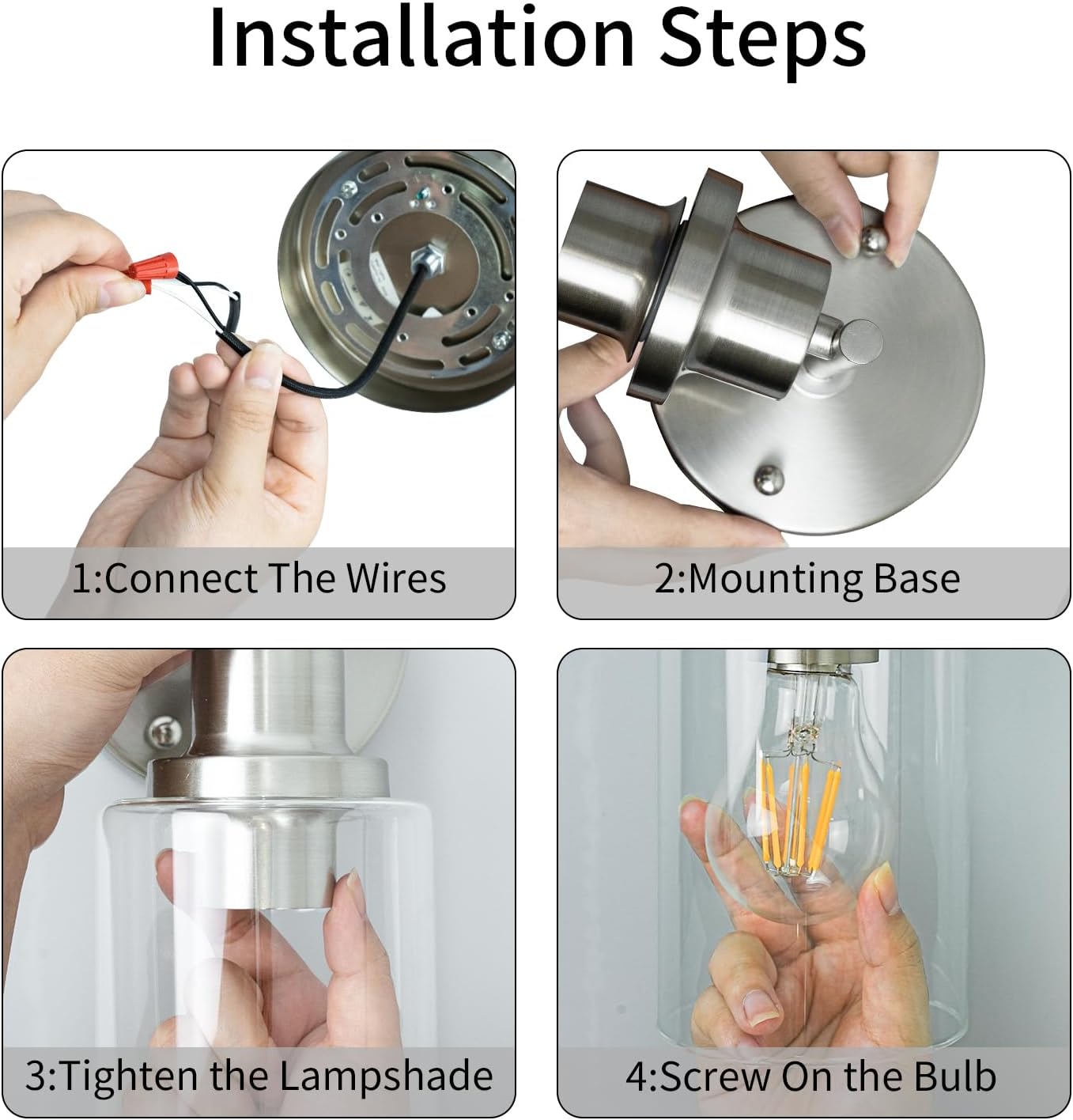 Installation Steps

1:Connect The Wires

2:Mounting Base

3:Tighten the Lampshade

4:Screw On the Bulb