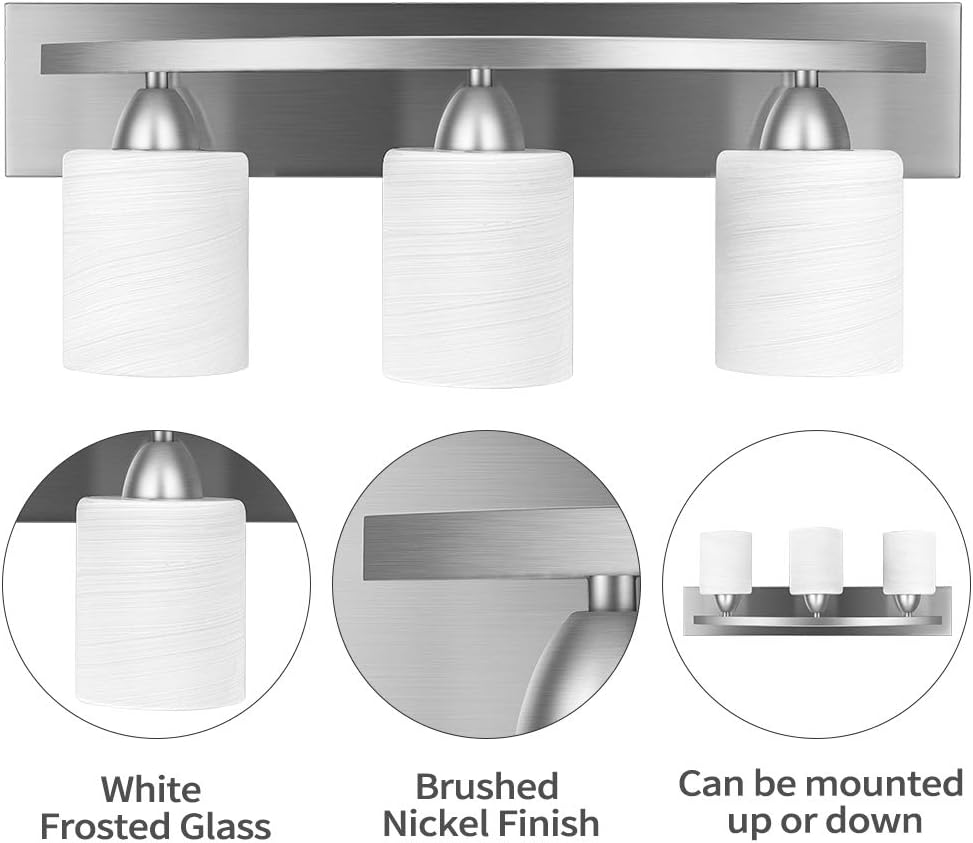 White
Frosted Glass

Brushed
Nickel Finish

Can be mounted
up or down