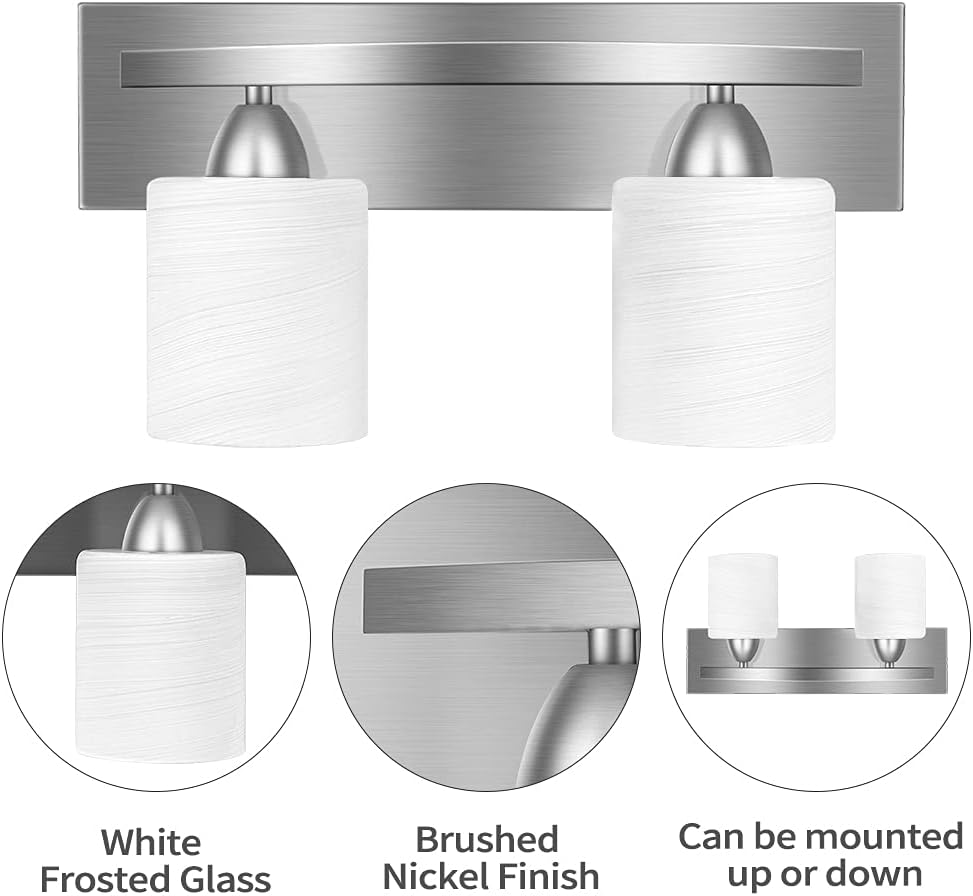 White Frosted Glass

Brushed Nickel Finish

Can be mounted up or down