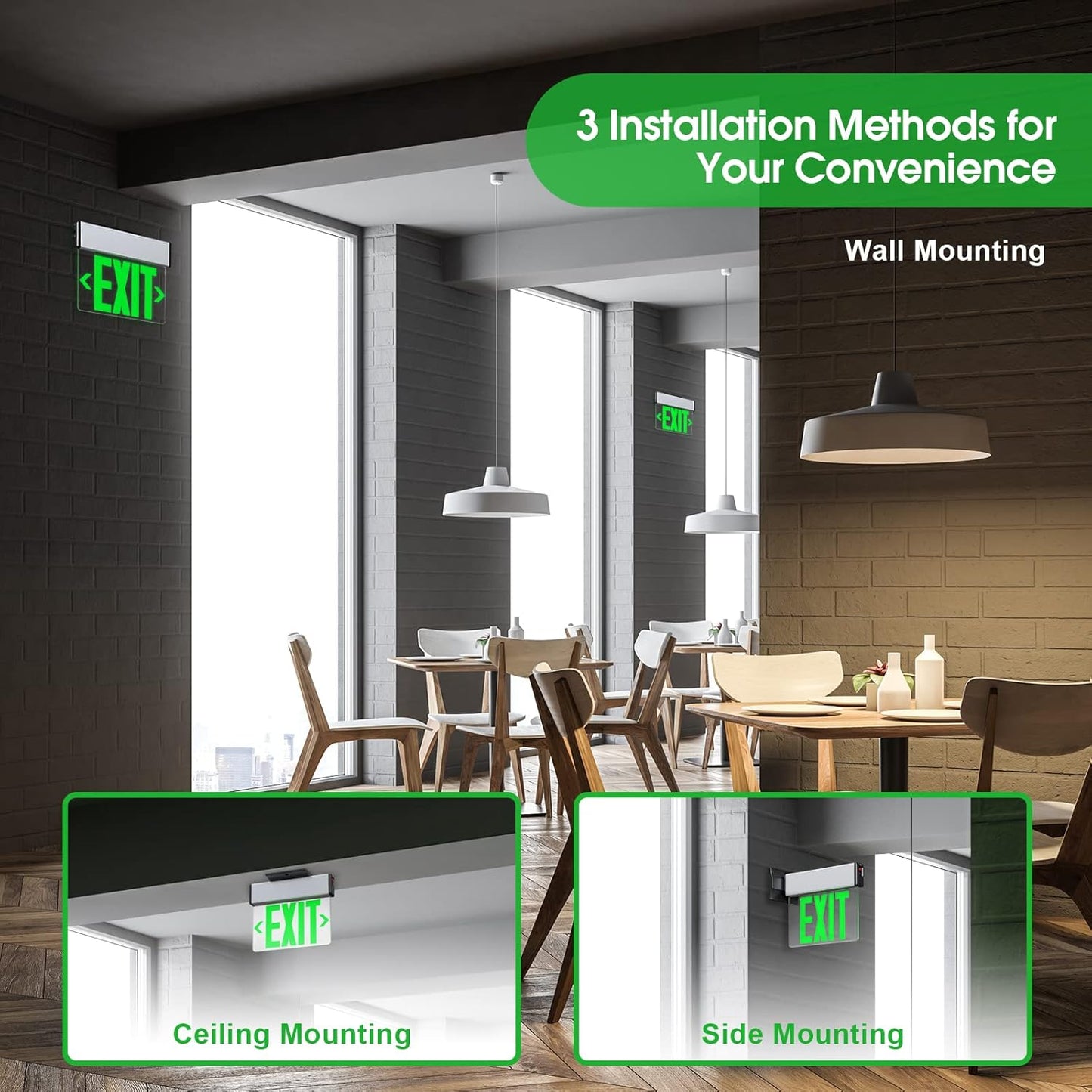 3 Installation Methods for Your Convenience

Wall Mounting

EXIT

EXIT

EXIT

Ceiling Mounting

EXIT

Side Mounting