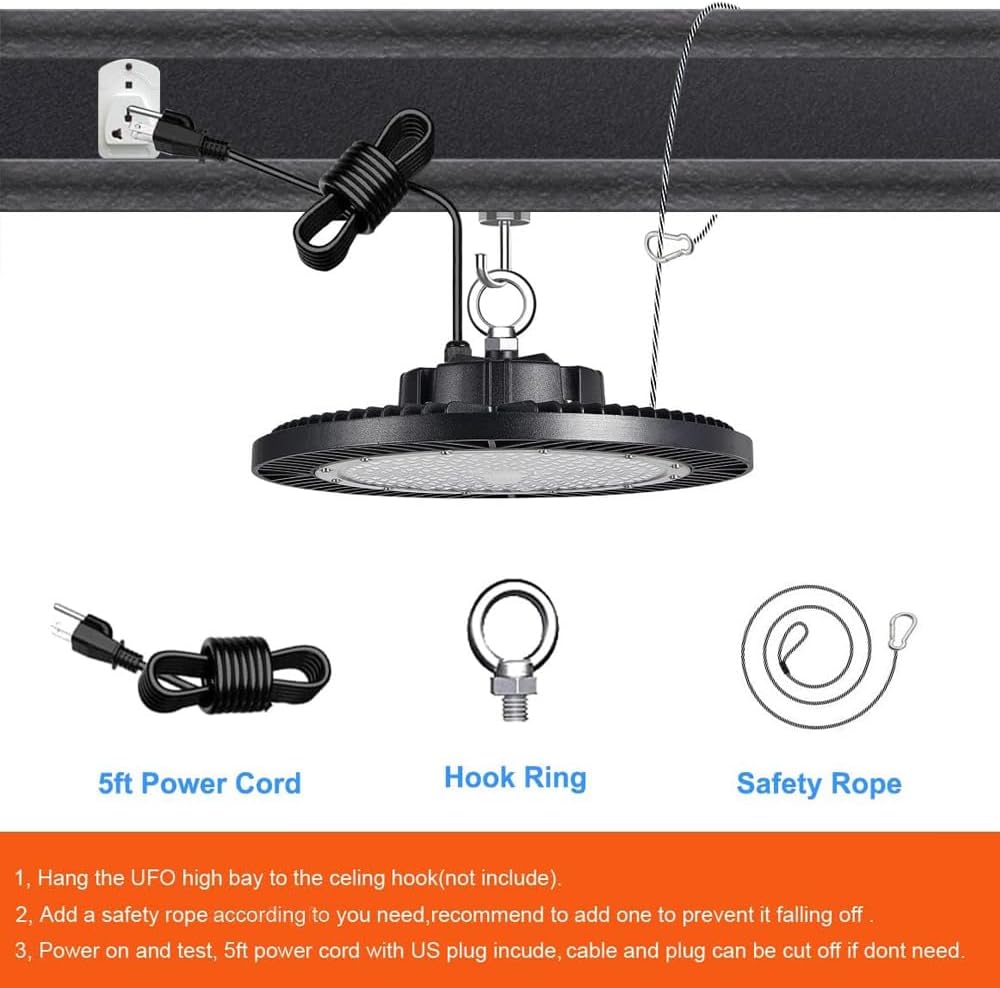 5ft Power Cord

Hook Ring

Safety Rope

1, Hang the UFO high bay to the celing hook(not include).

2, Add a safety rope according to you need,recommend to add one to prevent it falling off .

3, Power on and test, 5ft power cord with US plug incude, cable and plug can be cut off if dont need.